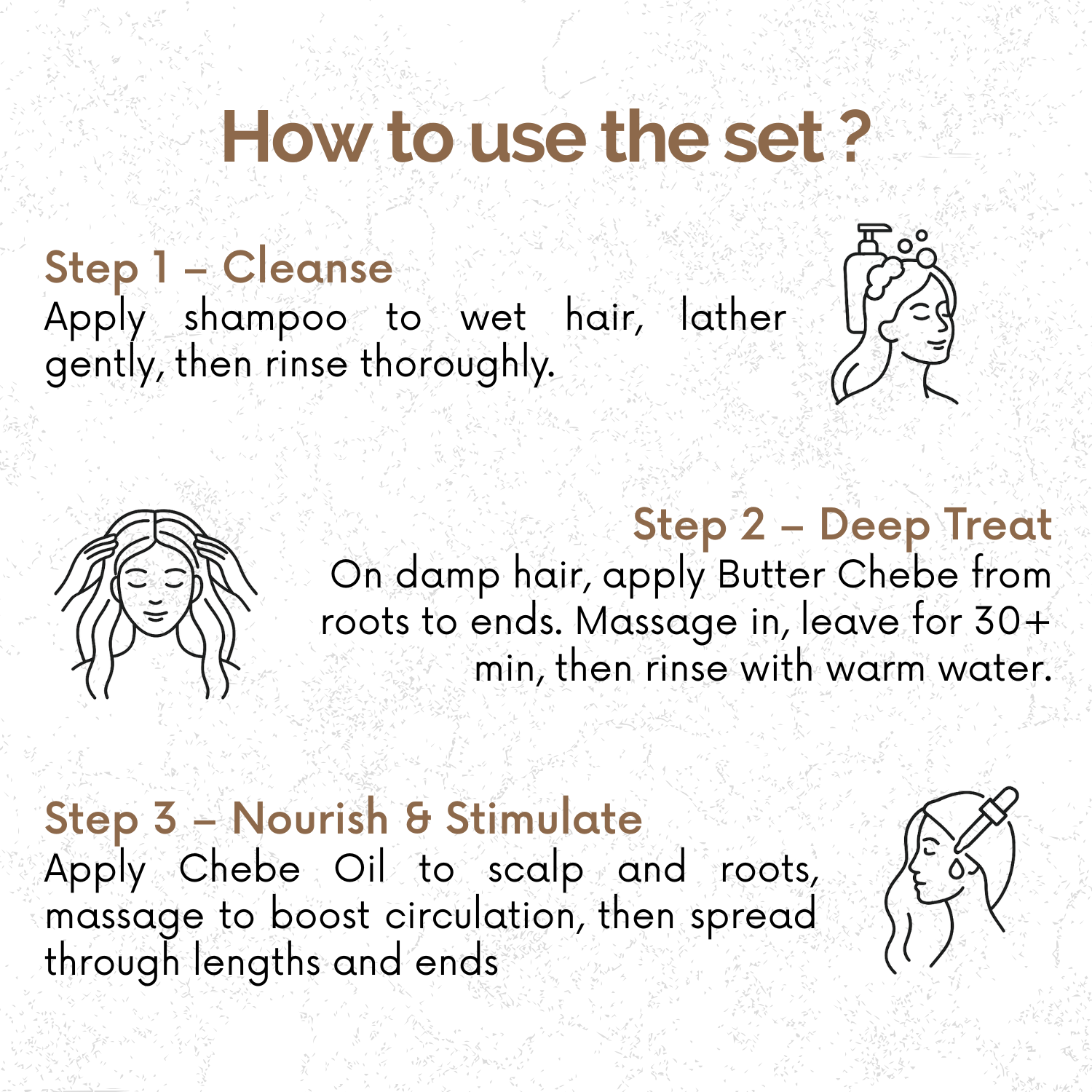 How to use the set ?

Step 1 – Cleanse
Apply shampoo to wet hair, lather gently, then rinse thoroughly.

Step 2 – Deep Treat
On damp hair, apply Butter Chebe from roots to ends. Massage in, leave for 30+ min, then rinse with warm water.

Step 3 – Nourish & Stimulate
Apply Chebe Oil to scalp and roots, massage to boost circulation, then spread through lengths and ends